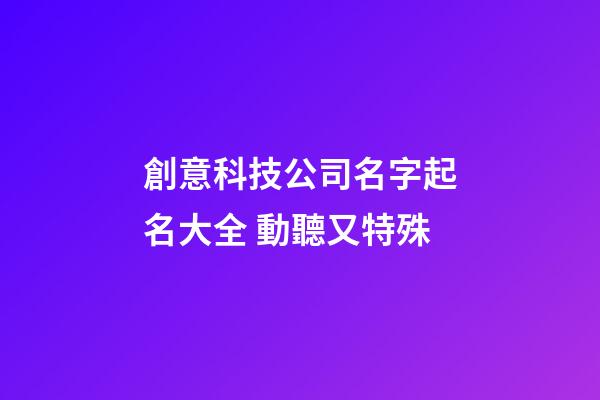 創意科技公司名字起名大全 動聽又特殊